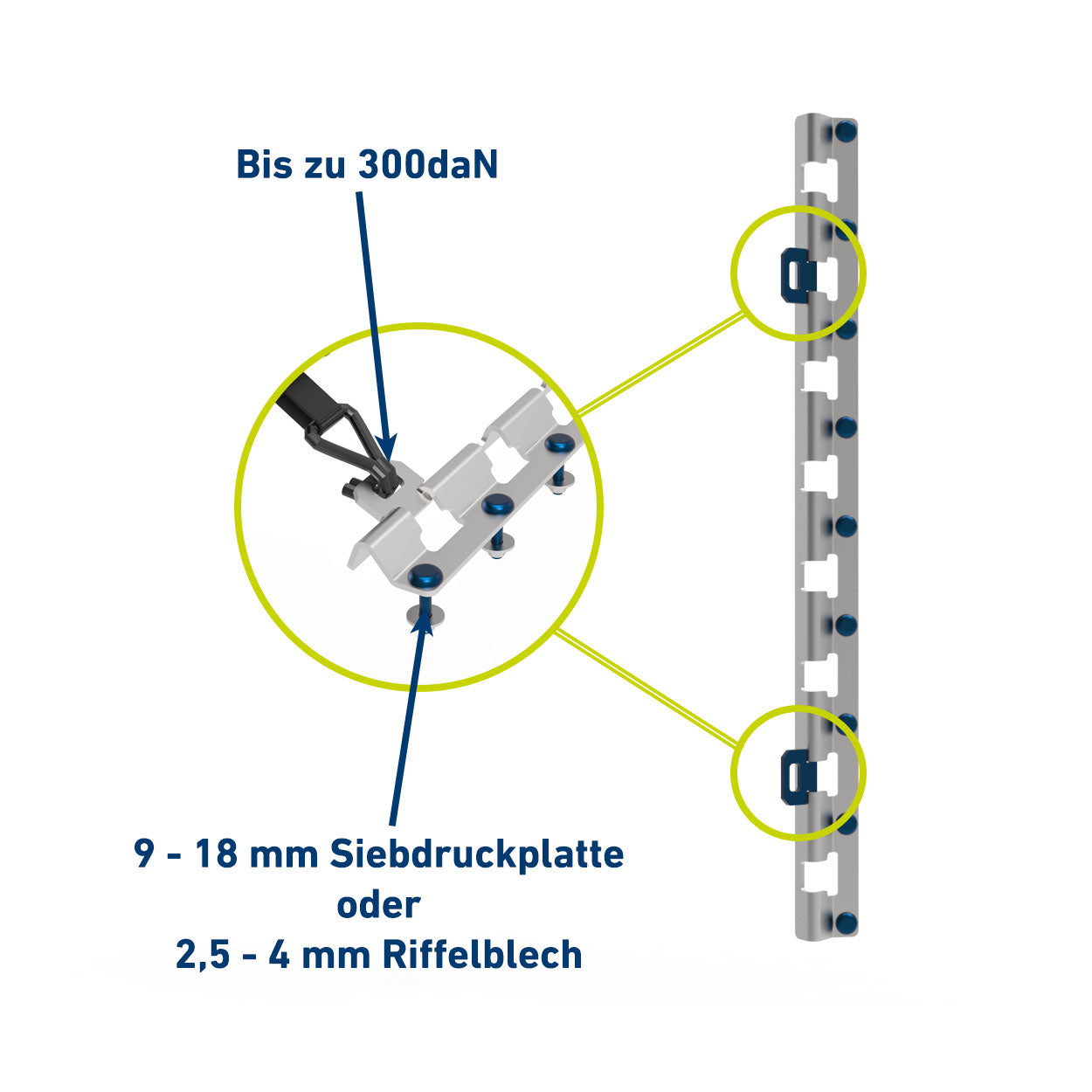 Bis zu 300daN

9 - 18 mm Siebdruckplatte
oder
2,5 - 4 mm Riffelblech